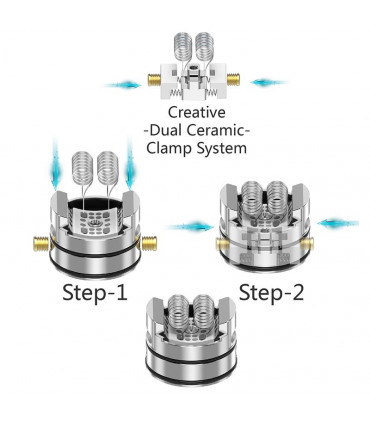 Creative
-Dual Ceramic-
Clamp System

Step-1

Step-2